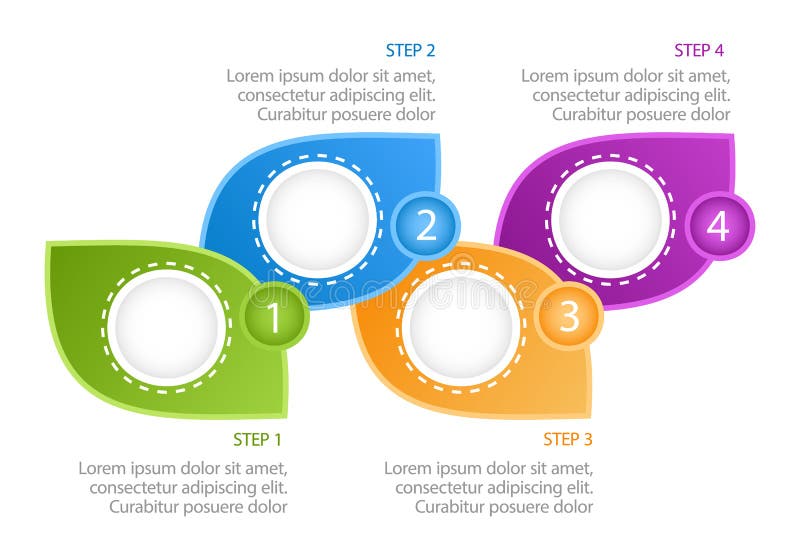 STEP 2
Lorem ipsum dolor sit amet, consectetur adipiscing elit. Curabitur posuere dolor

STEP 4
Lorem ipsum dolor sit amet, consectetur adipiscing elit. Curabitur posuere dolor

2

4

dreamstime

1

3

STEP 1
Lorem ipsum dolor sit amet, consectetur adipiscing elit. Curabitur posuere dolor

STEP 3
Lorem ipsum dolor sit amet, consectetur adipiscing elit. Curabitur posuere dolor