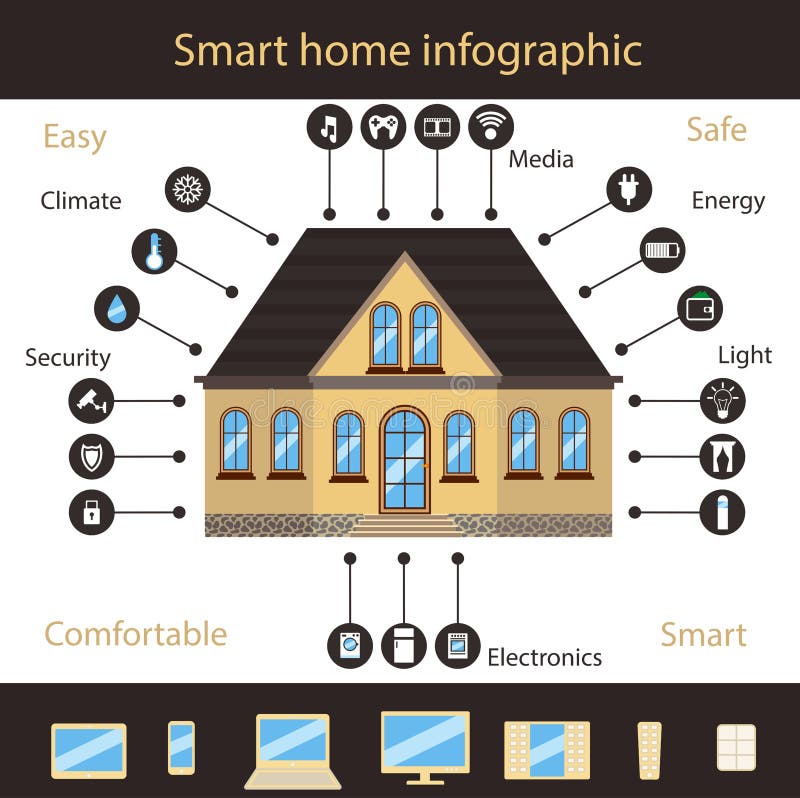 Smart home infographic

Easy

Safe

Media

Climate

Energy

Security

Light

Comfortable

Smart

Electronics