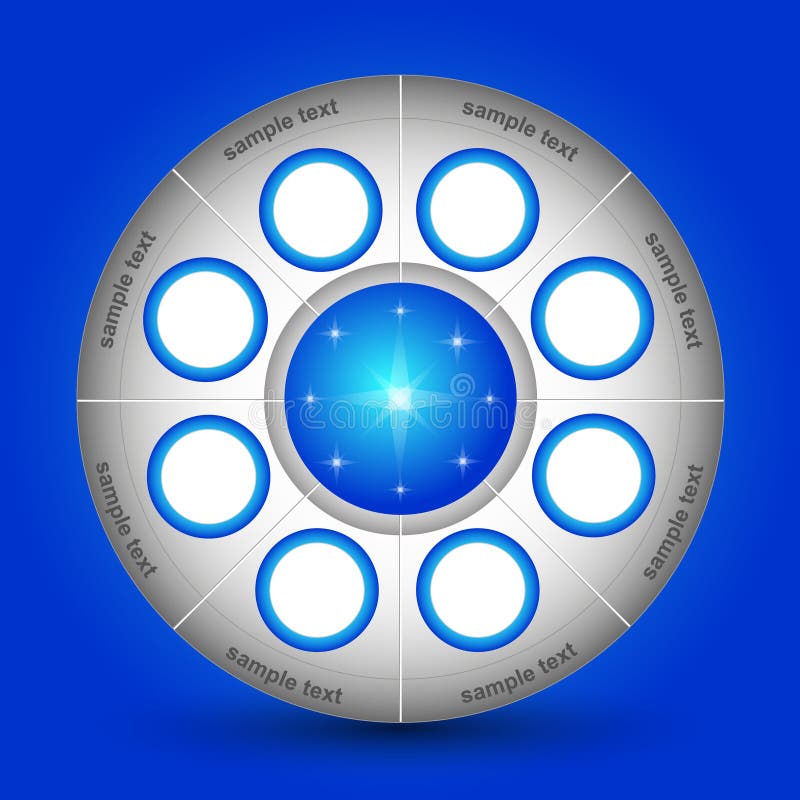 sample text

sample text

sample text

sample text

sample text

sample text

sample text

sample text

dreamstime