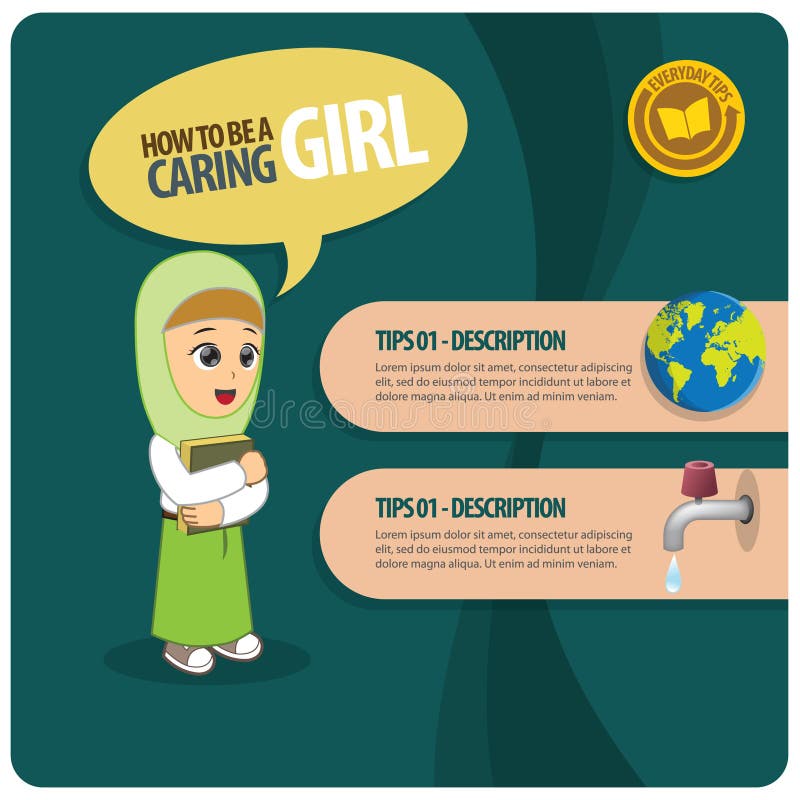 HOW TO BE A CARING GIRL

EVERYDAY TIPS

TIPS 01 - DESCRIPTION
Lorem ipsum dolor sit amet, consectetur adipiscing elit, sed do eiusmod tempor incididunt ut labore et dolore magna aliqua. Ut enim ad minim veniam.

dreamstime

TIPS 01 - DESCRIPTION
Lorem ipsum dolor sit amet, consectetur adipiscing elit, sed do eiusmod tempor incididunt ut labore et dolore magna aliqua. Ut enim ad minim veniam.