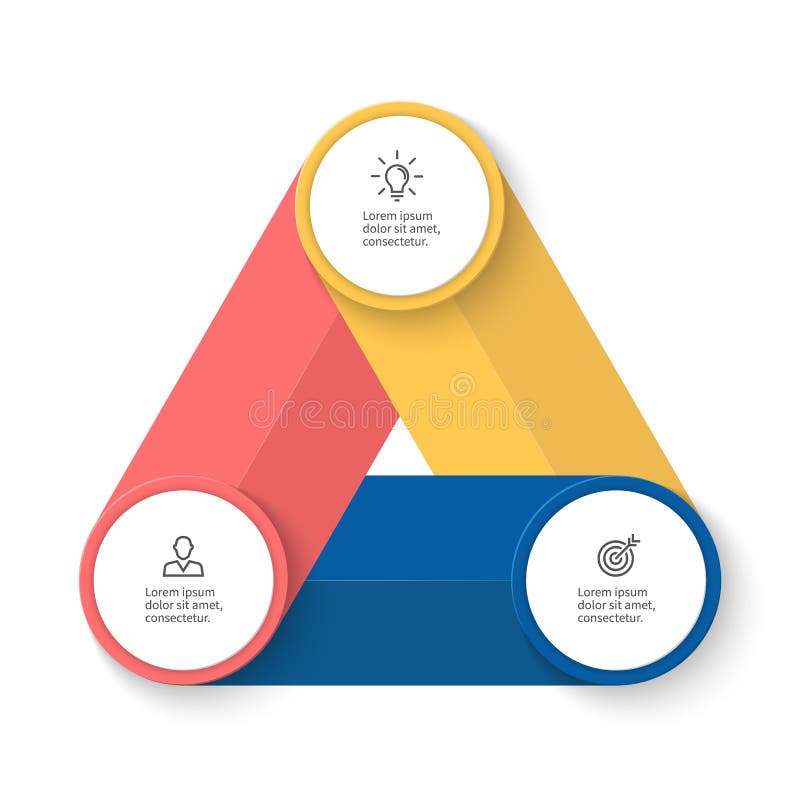 Lorem ipsum dolor sit amet, consectetur.

dreamstime

Lorem ipsum dolor sit amet, consectetur.

Lorem ipsum dolor sit amet, consectetur.