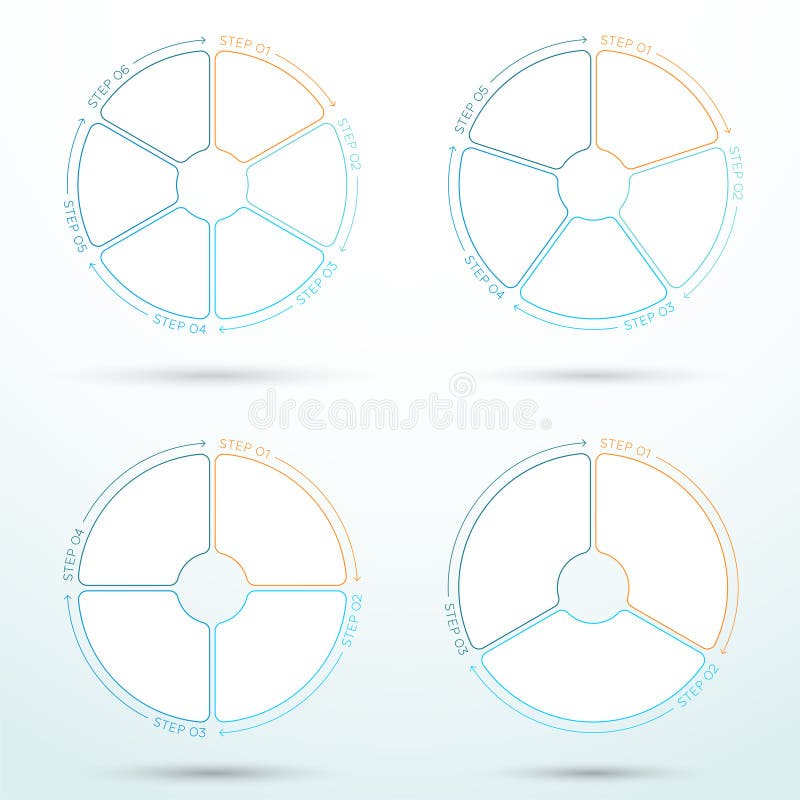 STEP 01
STEP 02
STEP 03
STEP 04
STEP 05
STEP 06

STEP 01
STEP 02
STEP 03
STEP 04
STEP 05

dreamstime

STEP 01
STEP 02
STEP 03
STEP 04

STEP 01
STEP 02
STEP 03