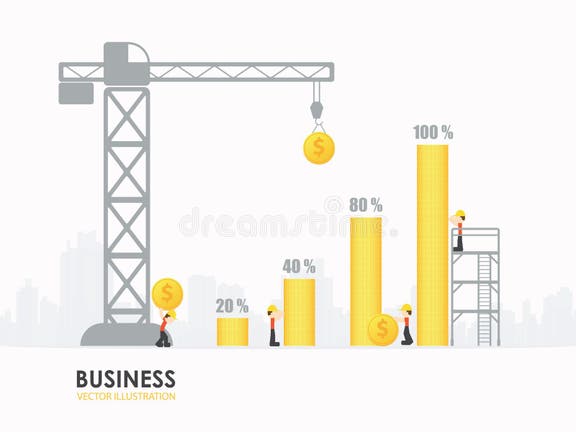 $
100 %
80 %
dreamstime.
40 %
$
20 %
$

BUSINESS
VECTOR ILLUSTRATION