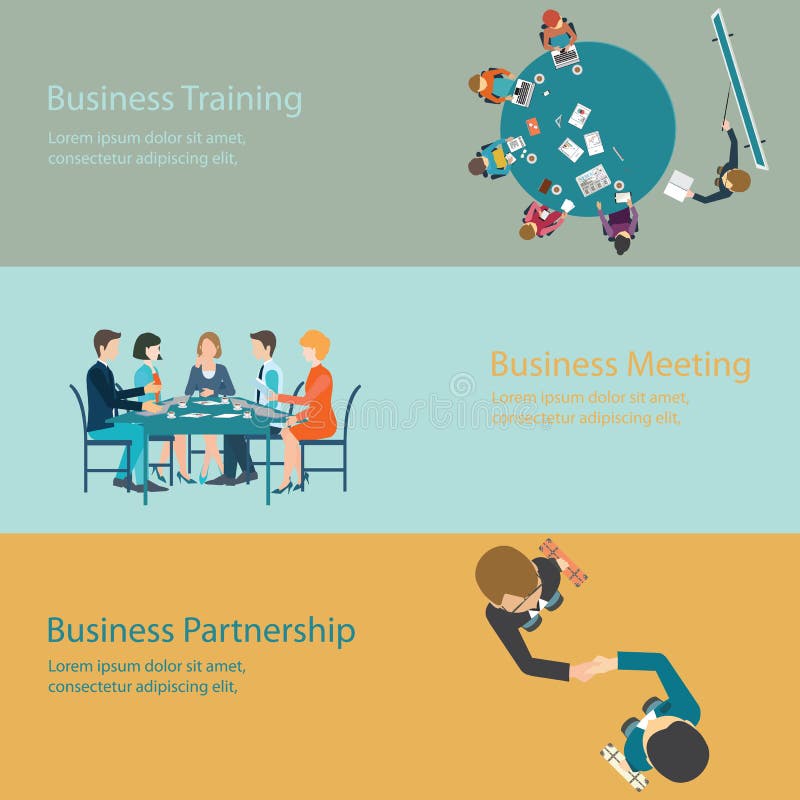 Business Training
Lorem ipsum dolor sit amet, consectetur adipiscing elit,

Business Meeting
Lorem ipsum dolor sit amet, consectetur adipiscing elit,

Business Partnership
Lorem ipsum dolor sit amet, consectetur adipiscing elit,