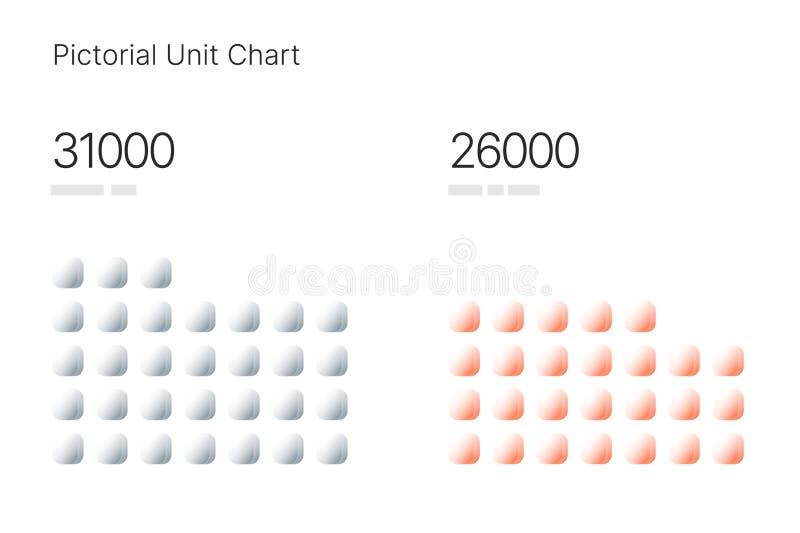 Pictorial Unit Chart

31000

26000

dreamstime