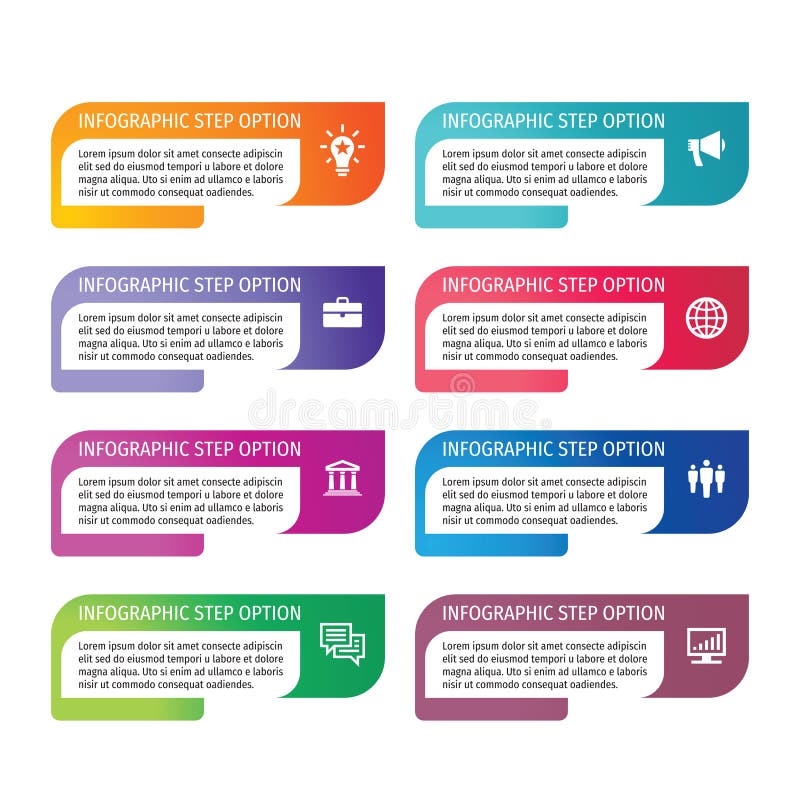 INFOGRAPHIC STEP OPTION

Lorem ipsum dolor sit amet consecte adipiscin elit sed do eiusmod tempori u labore et dolore magna aliqua. Uto si enim ad ullamco e laboris nisir ut commodo consequat oadiendes.

INFOGRAPHIC STEP OPTION

Lorem ipsum dolor sit amet consecte adipiscin elit sed do eiusmod tempori u labore et dolore magna aliqua. Uto si enim ad ullamco e laboris nisir ut commodo consequat oadiendes.

INFOGRAPHIC STEP OPTION

Lorem ipsum dolor sit amet consecte adipiscin elit sed do eiusmod tempori u labore et dolore magna aliqua. Uto si enim ad ullamco e laboris nisir ut commodo consequat oadiendes.

INFOGRAPHIC STEP OPTION

Lorem ipsum dolor sit amet consecte adipiscin elit sed do eiusmod tempori u labore et dolore magna aliqua. Uto si enim ad ullamco e laboris nisir ut commodo consequat oadiendes.

dreamstime

INFOGRAPHIC STEP OPTION

Lorem ipsum dolor sit amet consecte adipiscin elit sed do eiusmod tempori u labore et dolore magna aliqua. Uto si enim ad ullamco e laboris nisir ut commodo consequat oadiendes.

INFOGRAPHIC STEP OPTION

Lorem ipsum dolor sit amet consecte adipiscin elit sed do eiusmod tempori u labore et dolore magna aliqua. Uto si enim ad ullamco e laboris nisir ut commodo consequat oadiendes.

INFOGRAPHIC STEP OPTION

Lorem ipsum dolor sit amet consecte adipiscin elit sed do eiusmod tempori u labore et dolore magna aliqua. Uto si enim ad ullamco e laboris nisir ut commodo consequat oadiendes.

INFOGRAPHIC STEP OPTION

Lorem ipsum dolor sit amet consecte adipiscin elit sed do eiusmod tempori u labore et dolore magna aliqua. Uto si enim ad ullamco e laboris nisir ut commodo consequat oadiendes.