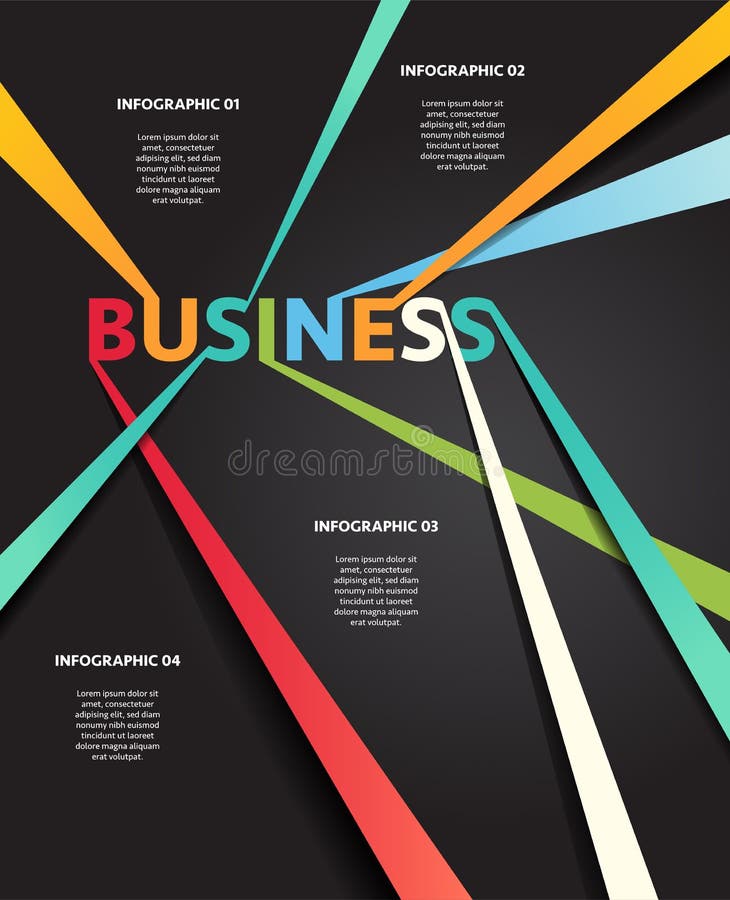 INFOGRAPHIC 01

Lorem ipsum dolor sit amet, consectetuer adipising elit, sed diam nonumy nibh euismod tincidunt ut laoreet dolore magna aliquam erat volutpat.

INFOGRAPHIC 02

Lorem ipsum dolor sit amet, consectetuer adipising elit, sed diam nonumy nibh euismod tincidunt ut laoreet dolore magna aliquam erat volutpat.

BUSINESS

dreamstime

INFOGRAPHIC 03

Lorem ipsum dolor sit amet, consectetuer adipising elit, sed diam nonumy nibh euismod tincidunt ut laoreet dolore magna aliquam erat volutpat.

INFOGRAPHIC 04

Lorem ipsum dolor sit amet, consectetuer adipising elit, sed diam nonumy nibh euismod tincidunt ut laoreet dolore magna aliquam erat volutpat.