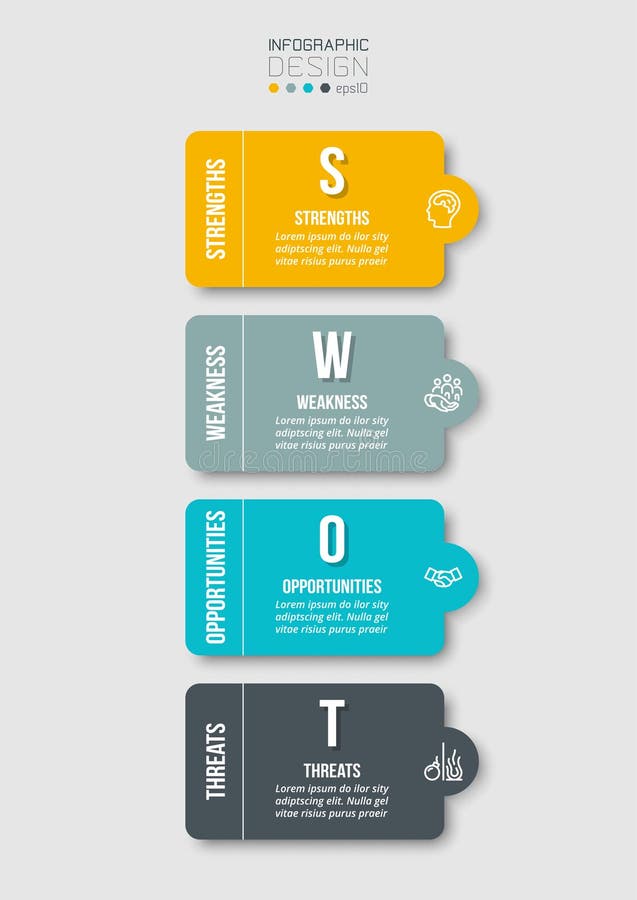 INFOGRAPHIC
DESIGN
eps10

STRENGTHS
S
STRENGTHS
Lorem ipsum do ilor sity adiptscing elit. Nulla gel vitae risius purus praeir

WEAKNESS
W
WEAKNESS
Lorem ipsum do ilor sity adiptscing elit. Nulla gel vitae risius purus praeir

dreamstime

OPPORTUNITIES
O
OPPORTUNITIES
Lorem ipsum do ilor sity adiptscing elit. Nulla gel vitae risius purus praeir

THREATS
T
THREATS
Lorem ipsum do ilor sity adiptscing elit. Nulla gel vitae risius purus praeir