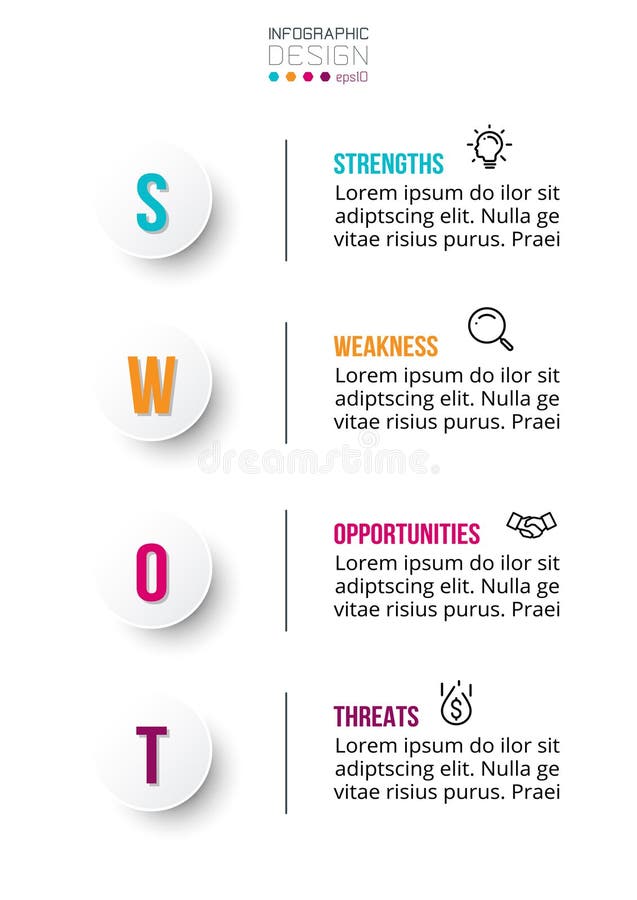 INFOGRAPHIC
DESIGN
eps10

S

STRENGTHS
Lorem ipsum do ilor sit adiptscing elit. Nulla ge vitae risius purus. Praei

W

WEAKNESS
Lorem ipsum do ilor sit adiptscing elit. Nulla ge vitae risius purus. Praei

dreamstime.

O

OPPORTUNITIES
Lorem ipsum do ilor sit adiptscing elit. Nulla ge vitae risius purus. Praei

T

THREATS
Lorem ipsum do ilor sit adiptscing elit. Nulla ge vitae risius purus. Praei