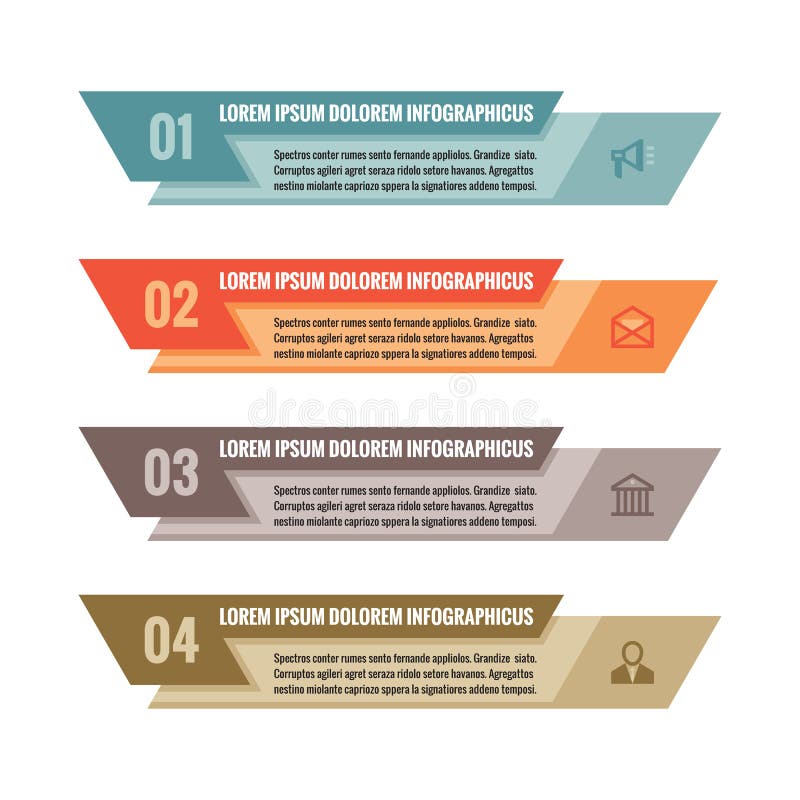 01
LOREM IPSUM DOLOREM INFOGRAPHICUS
Spectros conter rumes sento fernande appliolos. Grandize siato. Corruptos agileri agret seraza ridolo setore havanos. Agregattos nestino miolante capriozo sppera la signatiores addeno temposi.

02
LOREM IPSUM DOLOREM INFOGRAPHICUS
Spectros conter rumes sento fernande appliolos. Grandize siato. Corruptos agileri agret seraza ridolo setore havanos. Agregattos nestino miolante capriozo sppera la signatiores addeno temposi.

dreamstime

03
LOREM IPSUM DOLOREM INFOGRAPHICUS
Spectros conter rumes sento fernande appliolos. Grandize siato. Corruptos agileri agret seraza ridolo setore havanos. Agregattos nestino miolante capriozo sppera la signatiores addeno temposi.

04
LOREM IPSUM DOLOREM INFOGRAPHICUS
Spectros conter rumes sento fernande appliolos. Grandize siato. Corruptos agileri agret seraza ridolo setore havanos. Agregattos nestino miolante capriozo sppera la signatiores addeno temposi.