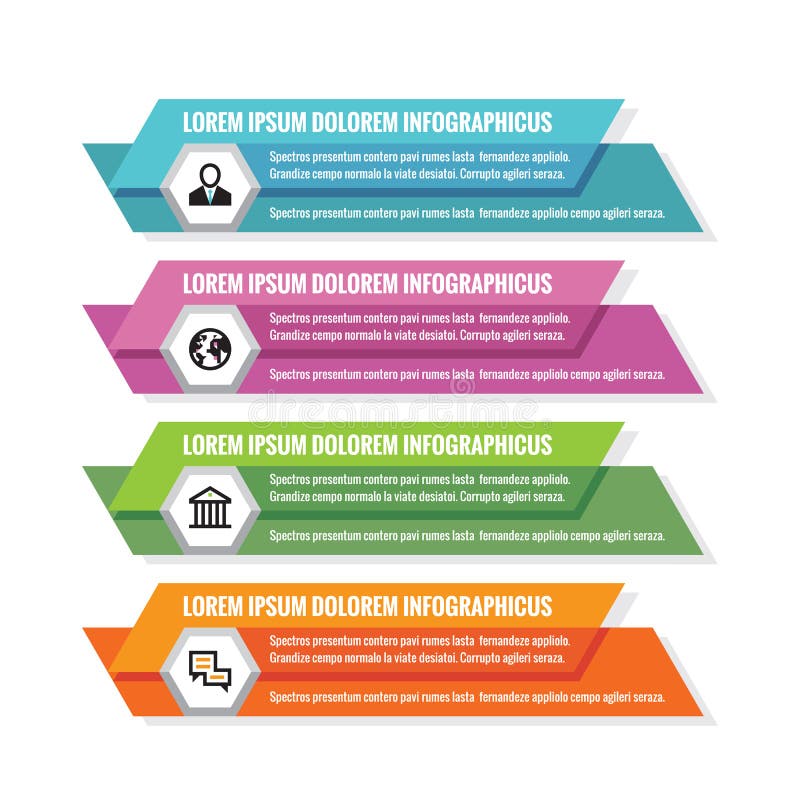 LOREM IPSUM DOLOREM INFOGRAPHICUS

Spectros presentum contero pavi rumes lasta fernandeze appliolo. Grandize cempo normalo la viate desiatoi. Corrupto agileri seraza.

Spectros presentum contero pavi rumes lasta fernandeze appliolo cempo agileri seraza.

LOREM IPSUM DOLOREM INFOGRAPHICUS

Spectros presentum contero pavi rumes lasta fernandeze appliolo. Grandize cempo normalo la viate desiatoi. Corrupto agileri seraza.

Spectros presentum contero pavi rumes lasta fernandeze appliolo cempo agileri seraza.

dreamstime

LOREM IPSUM DOLOREM INFOGRAPHICUS

Spectros presentum contero pavi rumes lasta fernandeze appliolo. Grandize cempo normalo la viate desiatoi. Corrupto agileri seraza.

Spectros presentum contero pavi rumes lasta fernandeze appliolo cempo agileri seraza.

LOREM IPSUM DOLOREM INFOGRAPHICUS

Spectros presentum contero pavi rumes lasta fernandeze appliolo. Grandize cempo normalo la viate desiatoi. Corrupto agileri seraza.

Spectros presentum contero pavi rumes lasta fernandeze appliolo cempo agileri seraza.