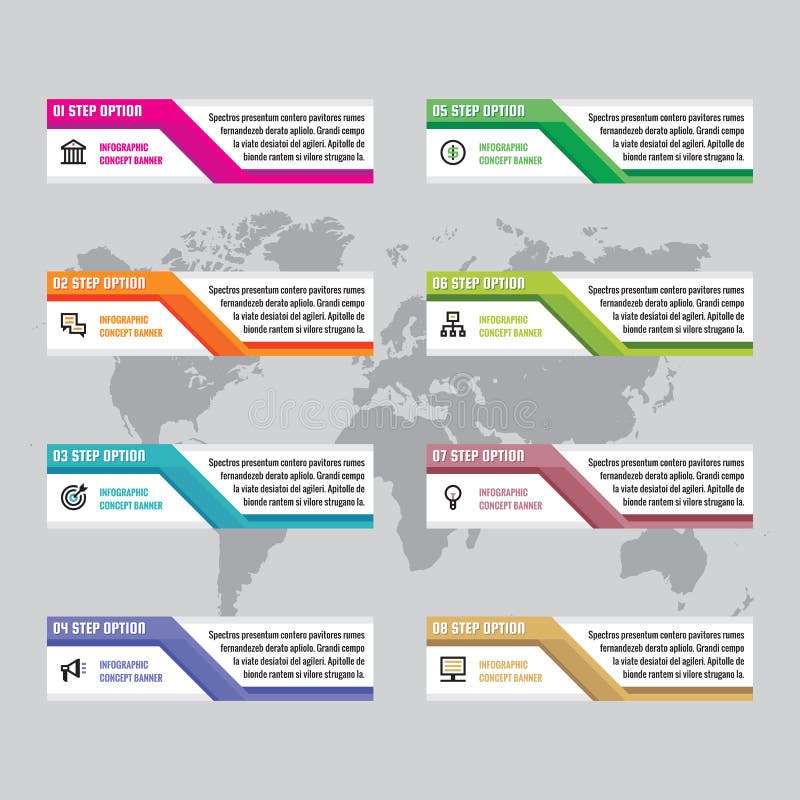 01 STEP OPTION

INFOGRAPHIC CONCEPT BANNER

Spectros presentum contero pavitores rumes fernandezeb derato apliolo. Grandi cempo la viate desiatoi del agileri. Apitolle de bionde rantem si vilore strugano la.

02 STEP OPTION

INFOGRAPHIC CONCEPT BANNER

Spectros presentum contero pavitores rumes fernandezeb derato apliolo. Grandi cempo la viate desiatoi del agileri. Apitolle de bionde rantem si vilore strugano la.

03 STEP OPTION

INFOGRAPHIC CONCEPT BANNER

Spectros presentum contero pavitores rumes fernandezeb derato apliolo. Grandi cempo la viate desiatoi del agileri. Apitolle de bionde rantem si vilore strugano la.

04 STEP OPTION

INFOGRAPHIC CONCEPT BANNER

Spectros presentum contero pavitores rumes fernandezeb derato apliolo. Grandi cempo la viate desiatoi del agileri. Apitolle de bionde rantem si vilore strugano la.

05 STEP OPTION

INFOGRAPHIC CONCEPT BANNER

Spectros presentum contero pavitores rumes fernandezeb derato apliolo. Grandi cempo la viate desiatoi del agileri. Apitolle de bionde rantem si vilore strugano la.

06 STEP OPTION

INFOGRAPHIC CONCEPT BANNER

Spectros presentum contero pavitores rumes fernandezeb derato apliolo. Grandi cempo la viate desiatoi del agileri. Apitolle de bionde rantem si vilore strugano la.

07 STEP OPTION

INFOGRAPHIC CONCEPT BANNER

Spectros presentum contero pavitores rumes fernandezeb derato apliolo. Grandi cempo la viate desiatoi del agileri. Apitolle de bionde rantem si vilore strugano la.

08 STEP OPTION

INFOGRAPHIC CONCEPT BANNER

Spectros presentum contero pavitores rumes fernandezeb derato apliolo. Grandi cempo la viate desiatoi del agileri. Apitolle de bionde rantem si vilore strugano la.

dreamstime