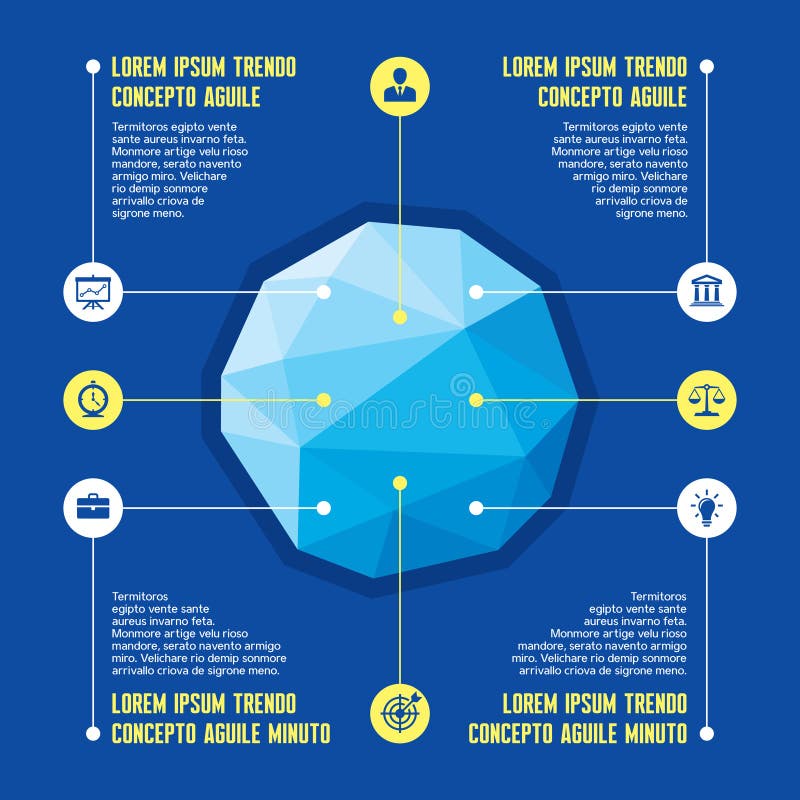 LOREM IPSUM TRENDO CONCEPTO AGUILE

Termitoros egipto vente sante aureus invarno feta. Monmore artige velu rioso mandore, serato navento armigo miro. Velichare rio demip sonmore arrivallo criova de sigrone meno.

LOREM IPSUM TRENDO CONCEPTO AGUILE

Termitoros egipto vente sante aureus invarno feta. Monmore artige velu rioso mandore, serato navento armigo miro. Velichare rio demip sonmore arrivallo criova de sigrone meno.

dreamstime

Termitoros egipto vente sante aureus invarno feta. Monmore artige velu rioso mandore, serato navento armigo miro. Velichare rio demip sonmore arrivallo criova de sigrone meno.

LOREM IPSUM TRENDO CONCEPTO AGUILE MINUTO

Termitoros egipto vente sante aureus invarno feta. Monmore artige velu rioso mandore, serato navento armigo miro. Velichare rio demip sonmore arrivallo criova de sigrone meno.

LOREM IPSUM TRENDO CONCEPTO AGUILE MINUTO