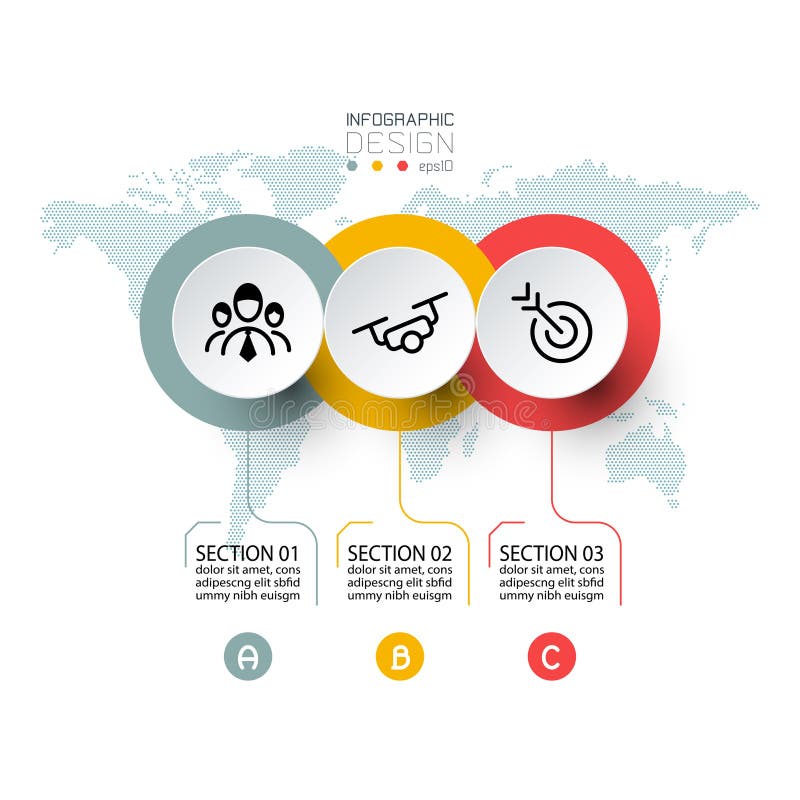 INFOGRAPHIC
DESIGN
eps10

dreamstime

SECTION 01
dolor sit amet, cons adipescng elit sbfid ummy nibh euisgm

SECTION 02
dolor sit amet, cons adipescng elit sbfid ummy nibh euisgm

SECTION 03
dolor sit amet, cons adipescng elit sbfid ummy nibh euisgm

A

B

C