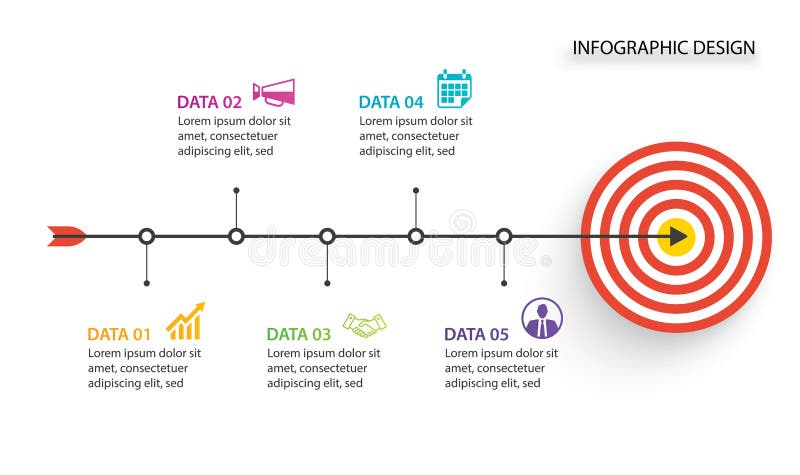 INFOGRAPHIC DESIGN

DATA 02
Lorem ipsum dolor sit amet, consectetuer adipiscing elit, sed

DATA 04
Lorem ipsum dolor sit amet, consectetuer adipiscing elit, sed

dreamstime

DATA 01
Lorem ipsum dolor sit amet, consectetuer adipiscing elit, sed

DATA 03
Lorem ipsum dolor sit amet, consectetuer adipiscing elit, sed

DATA 05
Lorem ipsum dolor sit amet, consectetuer adipiscing elit, sed