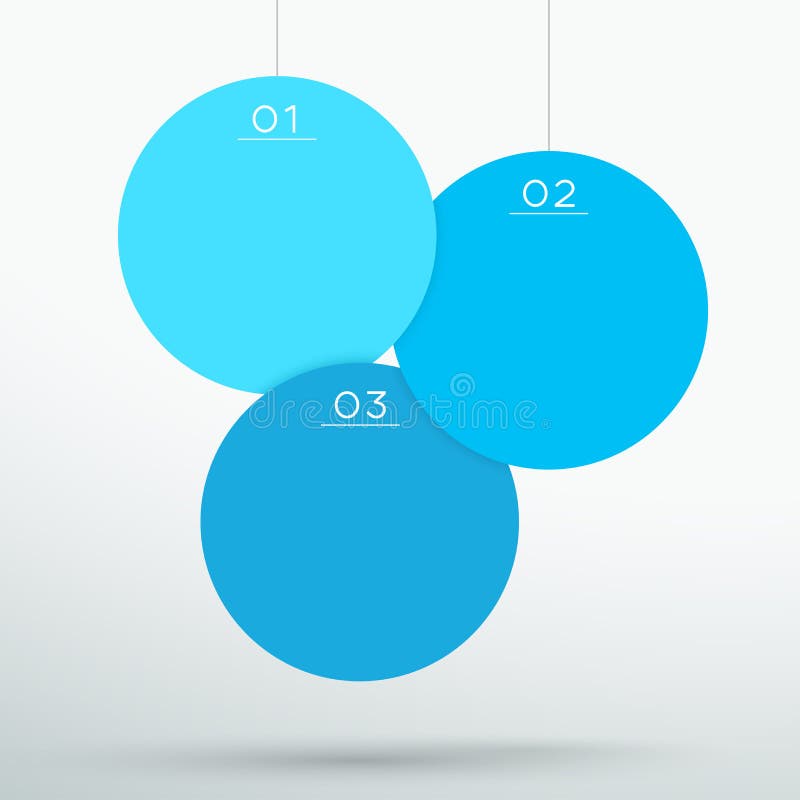 01

02

03

dreamstime