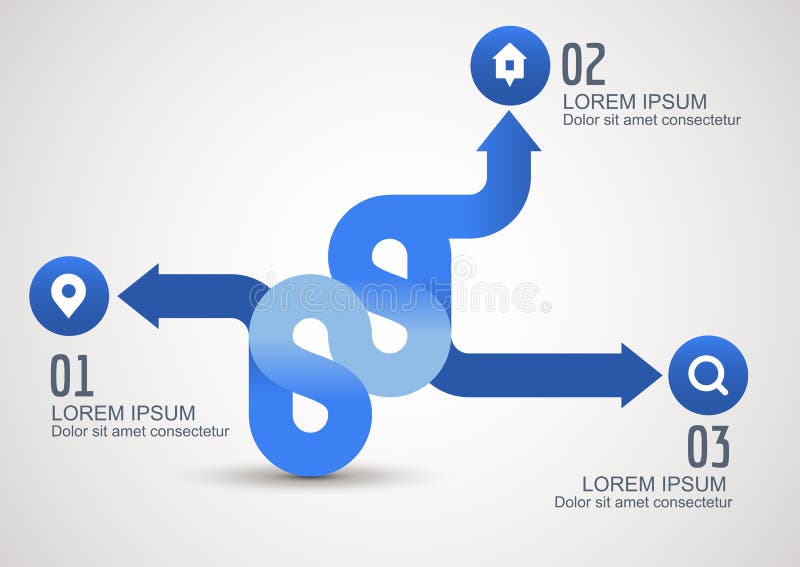 02
LOREM IPSUM
Dolor sit amet consectetur

dreamstime

01
LOREM IPSUM
Dolor sit amet consectetur

03
LOREM IPSUM
Dolor sit amet consectetur