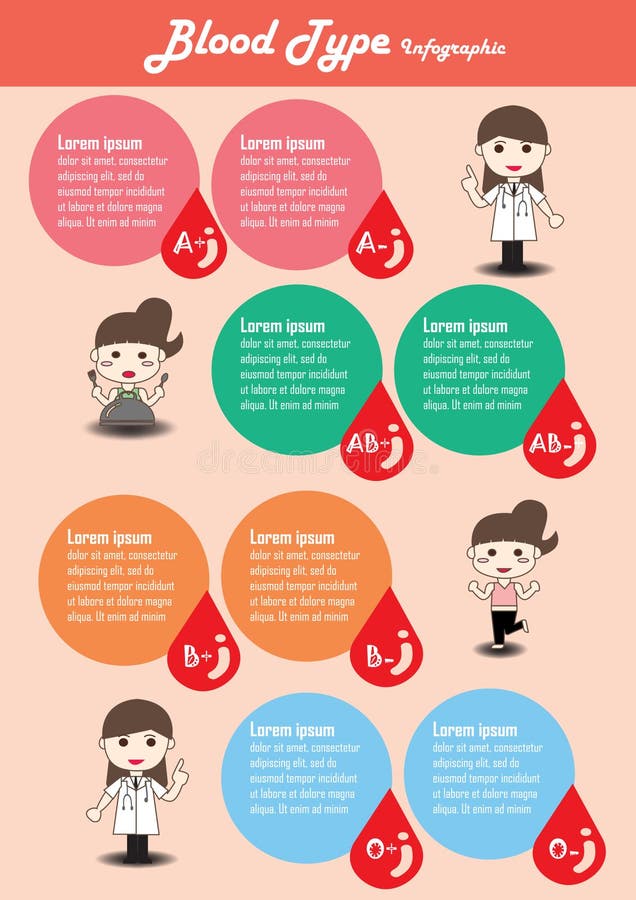 Blood Type Infographic

Lorem ipsum
dolor sit amet, consectetur adipiscing elit, sed do eiusmod tempor incididunt ut labore et dolore magna aliqua. Ut enim ad minim

A+

Lorem ipsum
dolor sit amet, consectetur adipiscing elit, sed do eiusmod tempor incididunt ut labore et dolore magna aliqua. Ut enim ad minim

A-

Lorem ipsum
dolor sit amet, consectetur adipiscing elit, sed do eiusmod tempor incididunt ut labore et dolore magna aliqua. Ut enim ad minim

AB+

Lorem ipsum
dolor sit amet, consectetur adipiscing elit, sed do eiusmod tempor incididunt ut labore et dolore magna aliqua. Ut enim ad minim

AB-

dreamstime

Lorem ipsum
dolor sit amet, consectetur adipiscing elit, sed do eiusmod tempor incididunt ut labore et dolore magna aliqua. Ut enim ad minim

B+

Lorem ipsum
dolor sit amet, consectetur adipiscing elit, sed do eiusmod tempor incididunt ut labore et dolore magna aliqua. Ut enim ad minim

B-

Lorem ipsum
dolor sit amet, consectetur adipiscing elit, sed do eiusmod tempor incididunt ut labore et dolore magna aliqua. Ut enim ad minim

O+

Lorem ipsum
dolor sit amet, consectetur adipiscing elit, sed do eiusmod tempor incididunt ut labore et dolore magna aliqua. Ut enim ad minim

O-