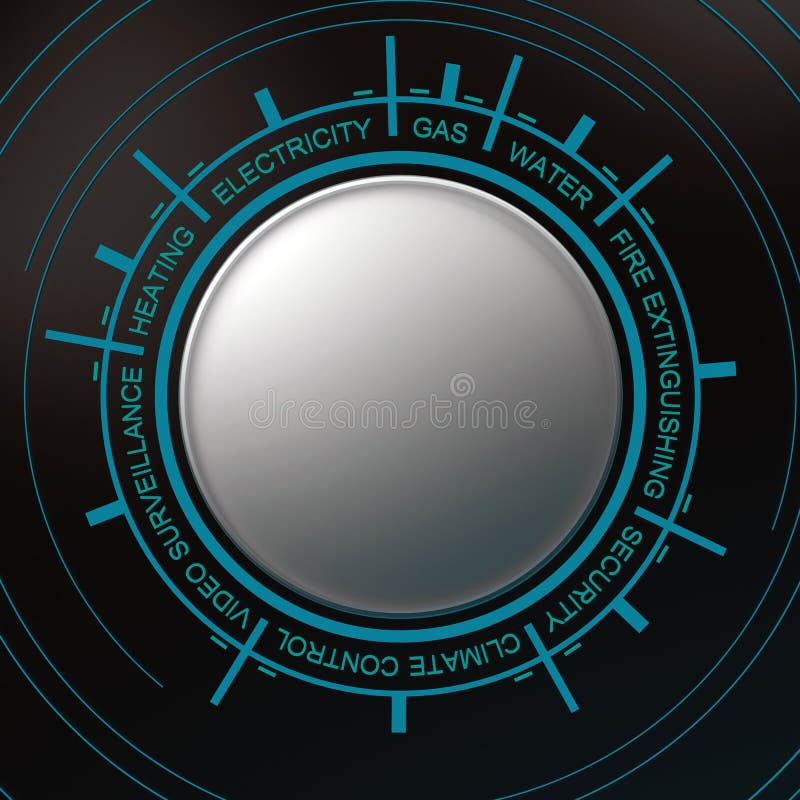 ELECTRICITY
GAS
WATER
FIRE EXTINGUISHING
SECURITY
CLIMATE CONTROL
VIDEO SURVEILLANCE
HEATING

dreamstime