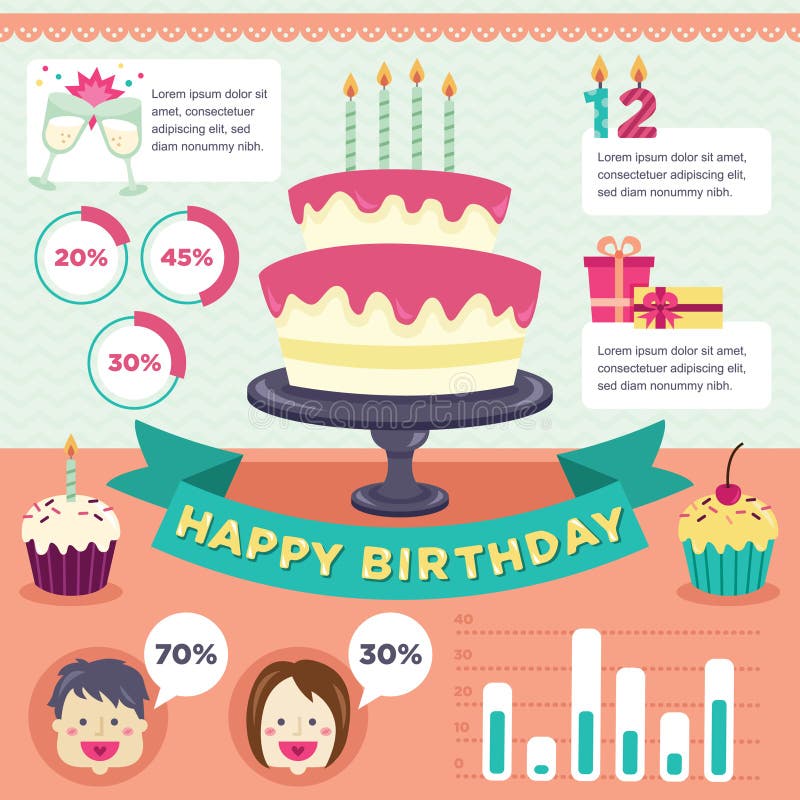 Lorem ipsum dolor sit amet, consectetuer adipiscing elit, sed diam nonummy nibh.

12

Lorem ipsum dolor sit amet, consectetuer adipiscing elit, sed diam nonummy nibh.

20%

45%

30%

Lorem ipsum dolor sit amet, consectetuer adipiscing elit, sed diam nonummy nibh.

dreamstime

HAPPY BIRTHDAY

70%

30%

40
30
20
10
0