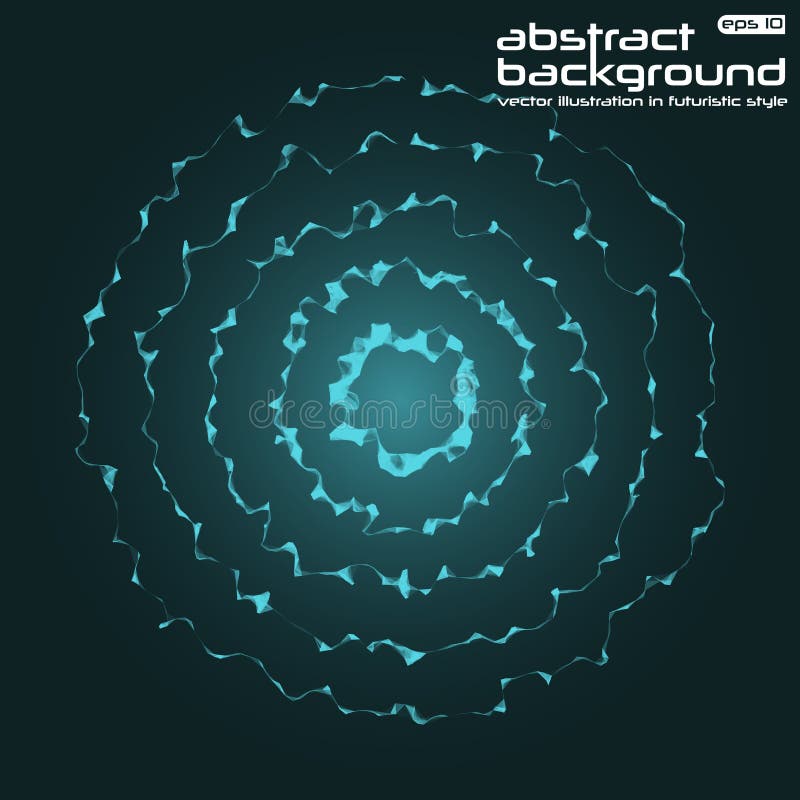 eps 10
abstract background
vector illustration in futuristic style
dreamstime