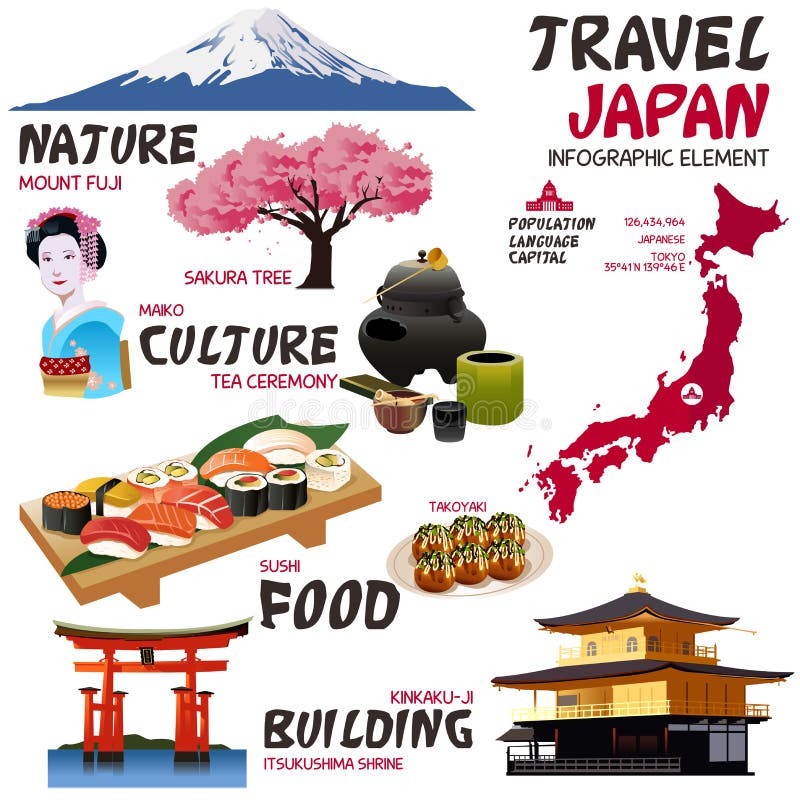 TRAVEL
JAPAN
INFOGRAPHIC ELEMENT

NATURE
MOUNT FUJI

SAKURA TREE

POPULATION 126,434,964
LANGUAGE JAPANESE
CAPITAL TOKYO
35°41'N 139°46'E

MAIKO
CULTURE
TEA CEREMONY

dreamstime

TAKOYAKI

SUSHI
FOOD

KINKAKU-JI
BUILDING
ITSUKUSHIMA SHRINE