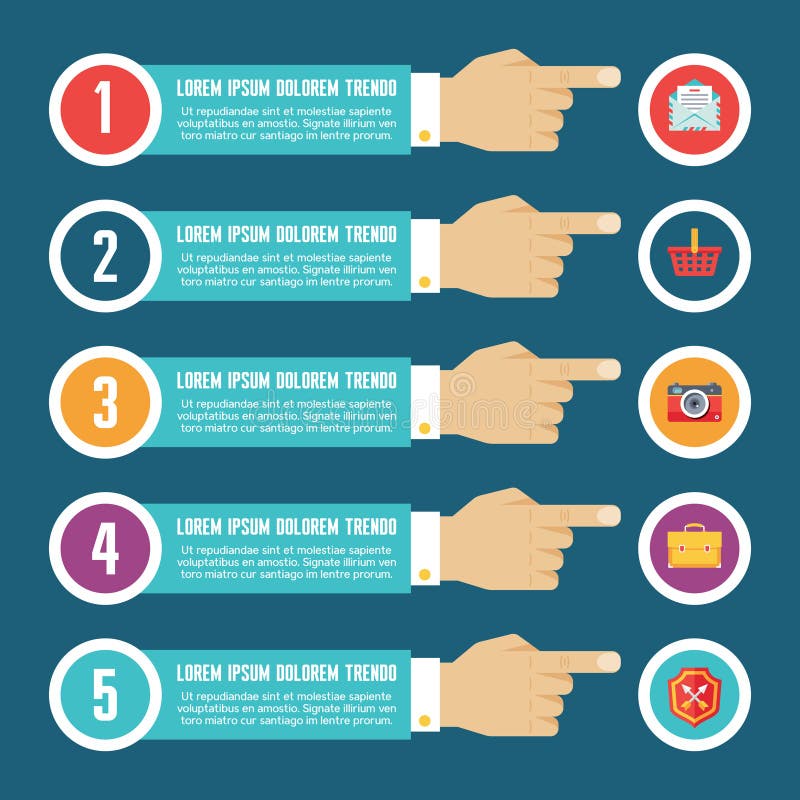 1

LOREM IPSUM DOLOREM TRENDO

Ut repudiandae sint et molestiae sapiente voluptatibus en amostio. Signate illirium ven toro miatro cur santiago im lentre prorum.

2

LOREM IPSUM DOLOREM TRENDO

Ut repudiandae sint et molestiae sapiente voluptatibus en amostio. Signate illirium ven toro miatro cur santiago im lentre prorum.

3

LOREM IPSUM DOLOREM TRENDO

Ut repudiandae sint et molestiae sapiente voluptatibus en amostio. Signate illirium ven toro miatro cur santiago im lentre prorum.

4

LOREM IPSUM DOLOREM TRENDO

Ut repudiandae sint et molestiae sapiente voluptatibus en amostio. Signate illirium ven toro miatro cur santiago im lentre prorum.

5

LOREM IPSUM DOLOREM TRENDO

Ut repudiandae sint et molestiae sapiente voluptatibus en amostio. Signate illirium ven toro miatro cur santiago im lentre prorum.