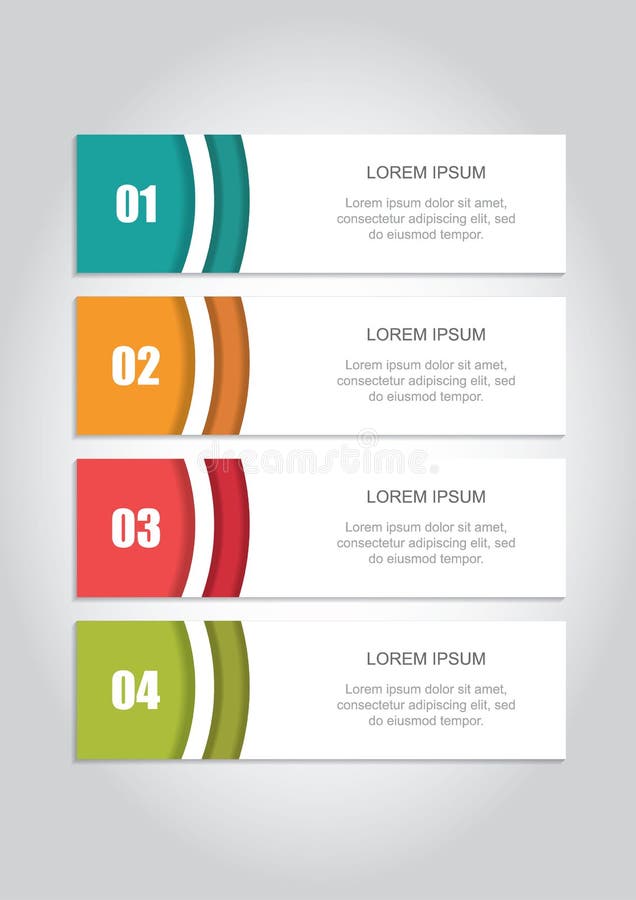 01

LOREM IPSUM

Lorem ipsum dolor sit amet, consectetur adipiscing elit, sed do eiusmod tempor.

02

LOREM IPSUM

Lorem ipsum dolor sit amet, consectetur adipiscing elit, sed do eiusmod tempor.

dreamstime.

03

LOREM IPSUM

Lorem ipsum dolor sit amet, consectetur adipiscing elit, sed do eiusmod tempor.

04

LOREM IPSUM

Lorem ipsum dolor sit amet, consectetur adipiscing elit, sed do eiusmod tempor.