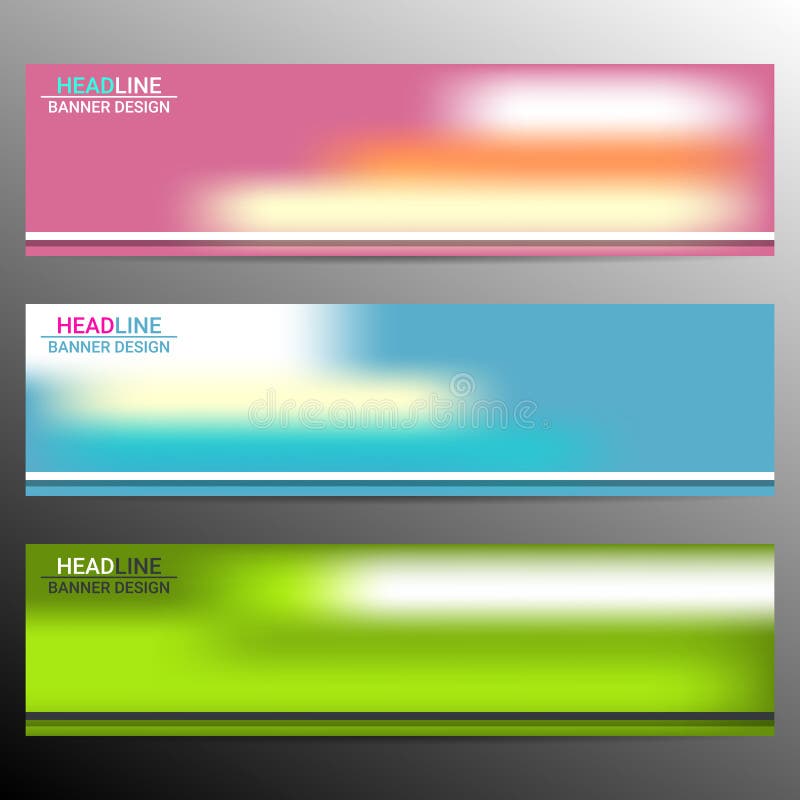 HEADLINE
BANNER DESIGN

HEADLINE
BANNER DESIGN

dreamstime

HEADLINE
BANNER DESIGN