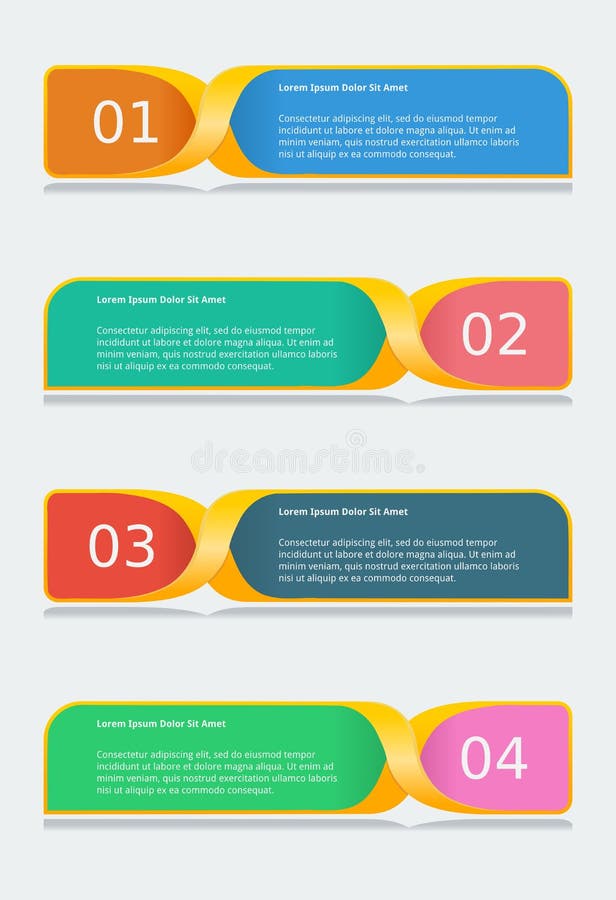 01

Lorem Ipsum Dolor Sit Amet

Consectetur adipiscing elit, sed do eiusmod tempor incididunt ut labore et dolore magna aliqua. Ut enim ad minim veniam, quis nostrud exercitation ullamco laboris nisi ut aliquip ex ea commodo consequat.

Lorem Ipsum Dolor Sit Amet

Consectetur adipiscing elit, sed do eiusmod tempor incididunt ut labore et dolore magna aliqua. Ut enim ad minim veniam, quis nostrud exercitation ullamco laboris nisi ut aliquip ex ea commodo consequat.

02

dreamstime.

03

Lorem Ipsum Dolor Sit Amet

Consectetur adipiscing elit, sed do eiusmod tempor incididunt ut labore et dolore magna aliqua. Ut enim ad minim veniam, quis nostrud exercitation ullamco laboris nisi ut aliquip ex ea commodo consequat.

Lorem Ipsum Dolor Sit Amet

Consectetur adipiscing elit, sed do eiusmod tempor incididunt ut labore et dolore magna aliqua. Ut enim ad minim veniam, quis nostrud exercitation ullamco laboris nisi ut aliquip ex ea commodo consequat.

04