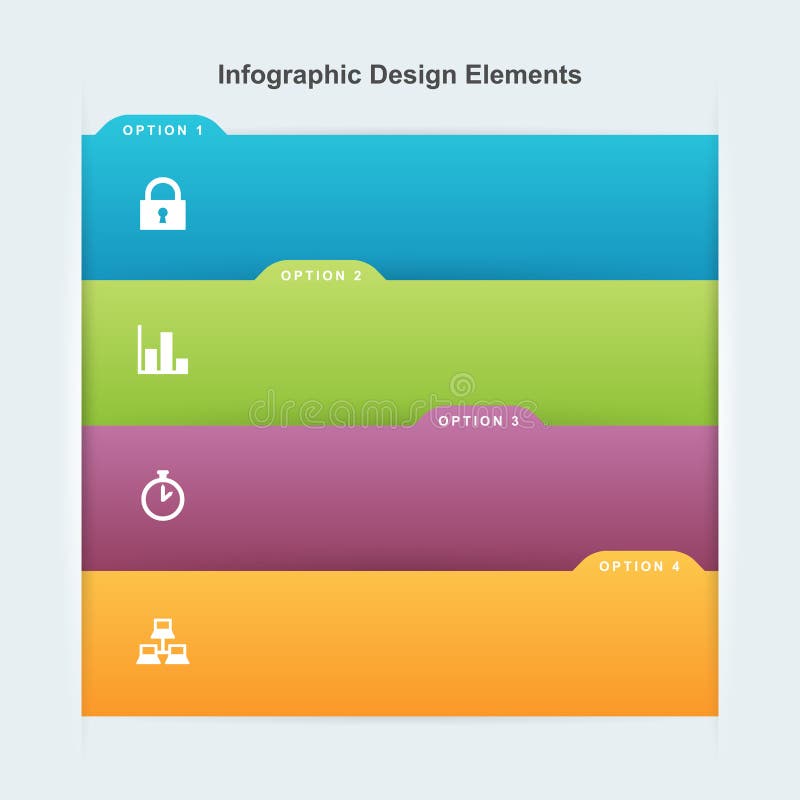 Infographic Design Elements

OPTION 1

OPTION 2

dreamstime

OPTION 3

OPTION 4