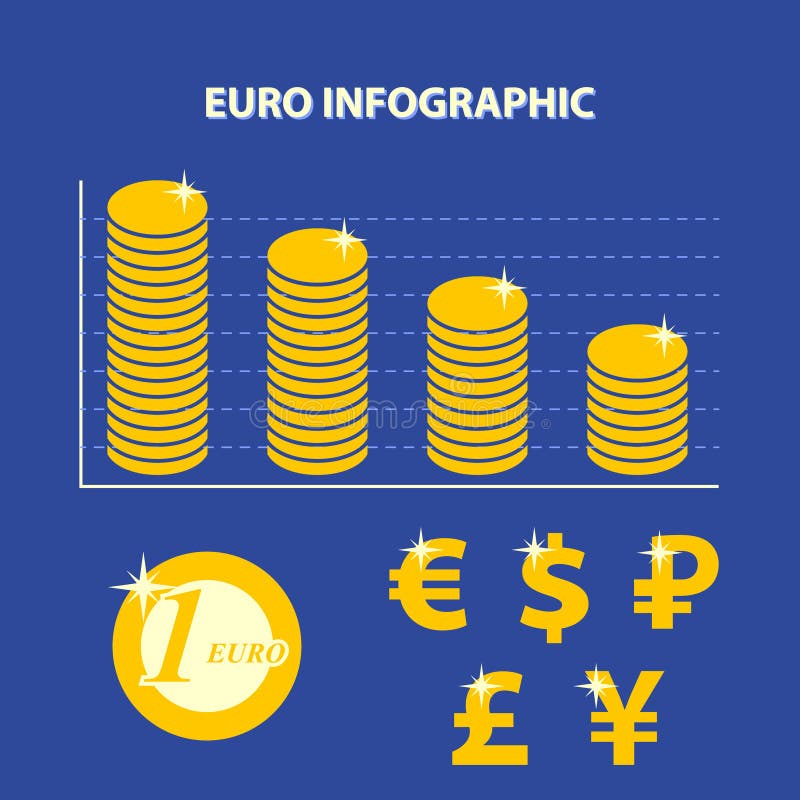 EURO INFOGRAPHIC

dreamstime

1 EURO

€ $ ₽
£ ¥