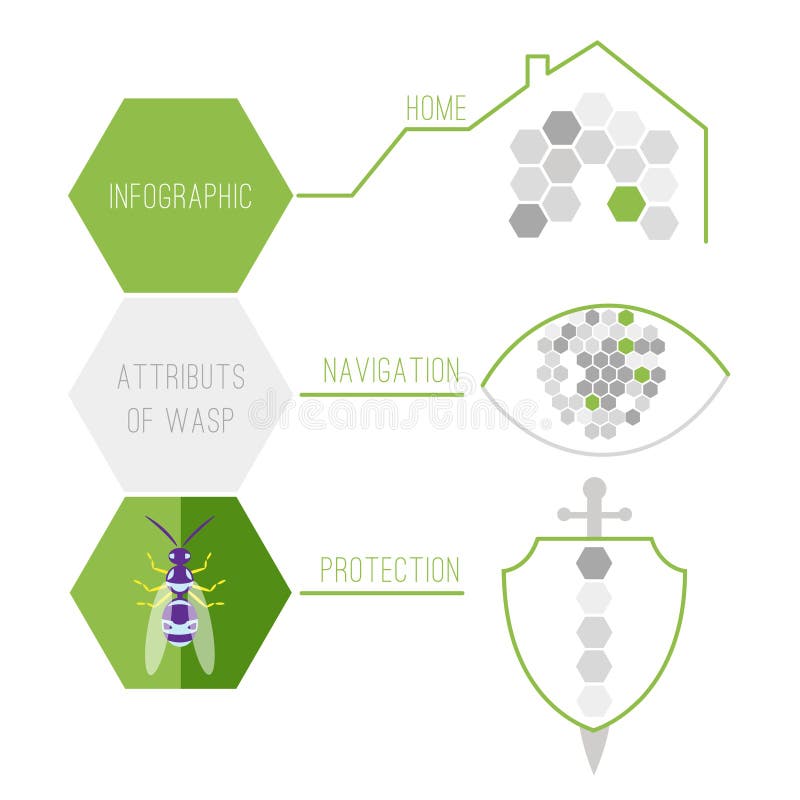 INFOGRAPHIC

HOME

ATTRIBUTS OF WASP

NAVIGATION

dreamstime

PROTECTION