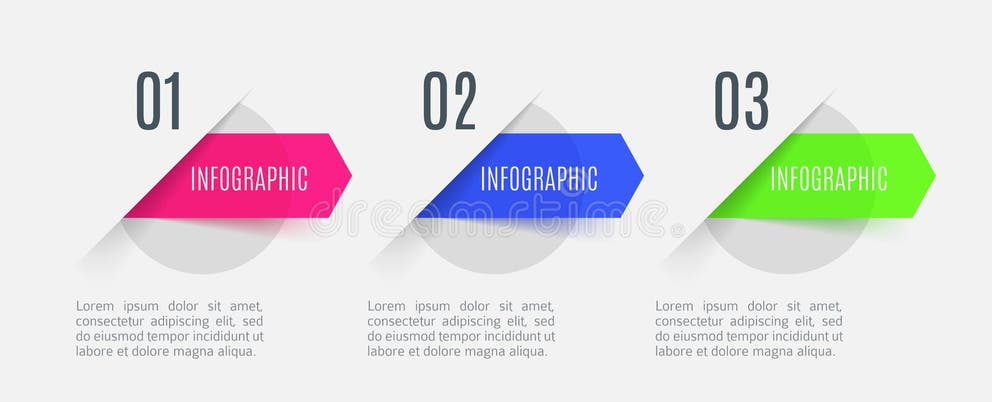 01

INFOGRAPHIC

Lorem ipsum dolor sit amet, consectetur adipiscing elit, sed do eiusmod tempor incididunt ut labore et dolore magna aliqua.

02

INFOGRAPHIC

Lorem ipsum dolor sit amet, consectetur adipiscing elit, sed do eiusmod tempor incididunt ut labore et dolore magna aliqua.

03

INFOGRAPHIC

Lorem ipsum dolor sit amet, consectetur adipiscing elit, sed do eiusmod tempor incididunt ut labore et dolore magna aliqua.

dreamstime