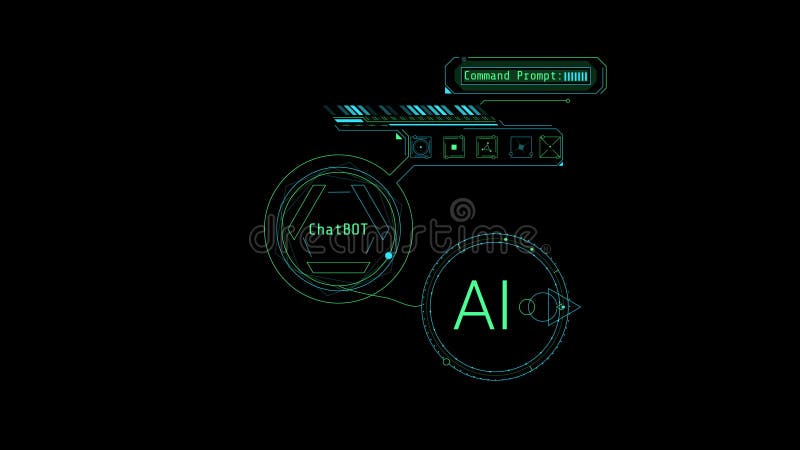 Command Prompt:

ChatBOT

dreamstime

AI