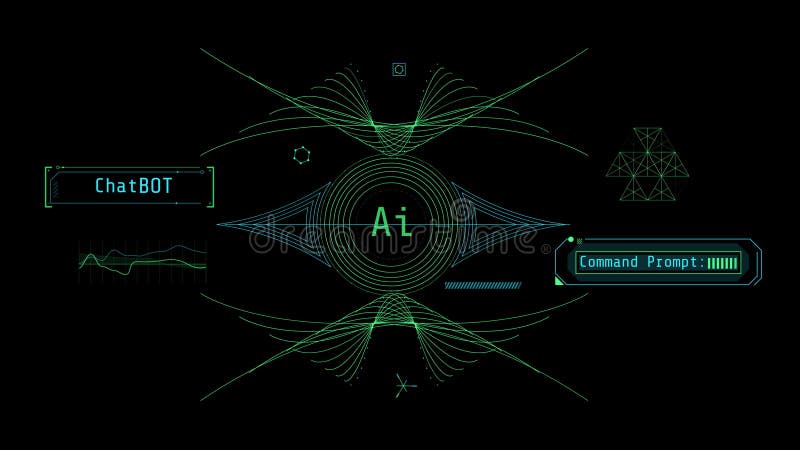 ChatBOT

Ai

dreamstime

Command Prompt: