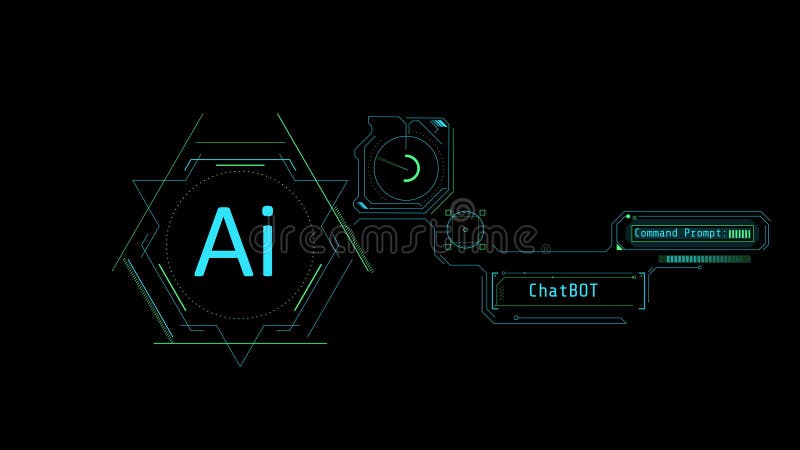 Ai

dreamstime

Command Prompt:

ChatBOT