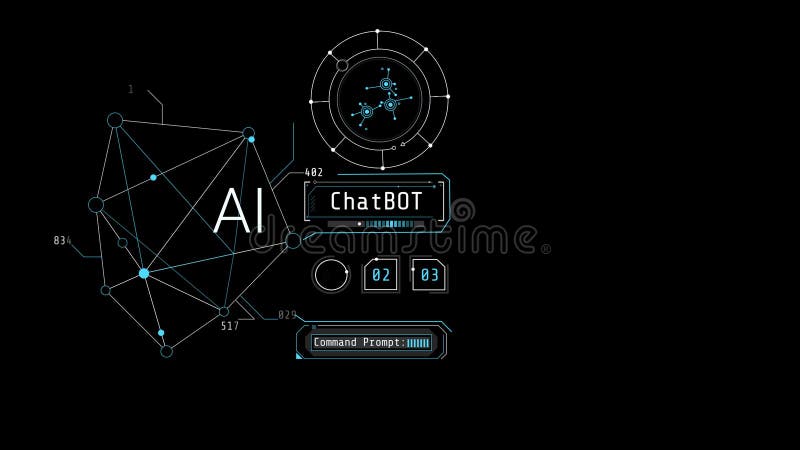 1

402

AI

ChatBOT

dreamstime®

834

02

03

517

029

Command Prompt: