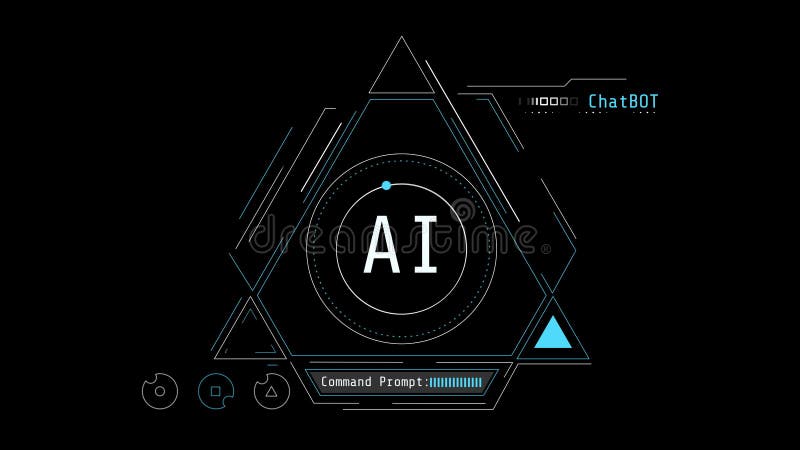 ChatBOT

AI

dreamstime

Command Prompt: