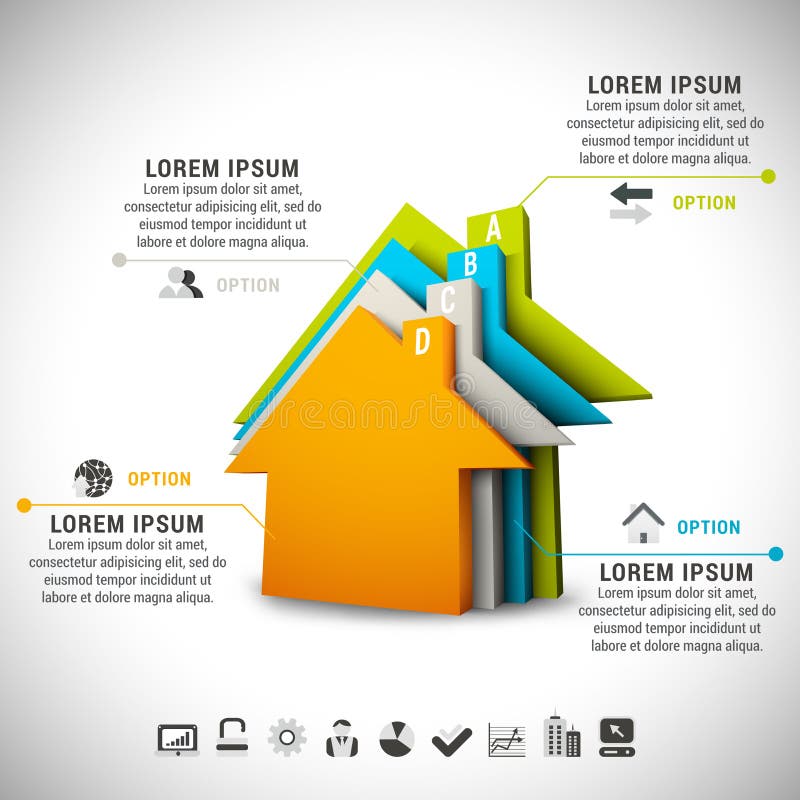 LOREM IPSUM
Lorem ipsum dolor sit amet, consectetur adipisicing elit, sed do eiusmod tempor incididunt ut labore et dolore magna aliqua.

OPTION

LOREM IPSUM
Lorem ipsum dolor sit amet, consectetur adipisicing elit, sed do eiusmod tempor incididunt ut labore et dolore magna aliqua.

OPTION

A
B
C
D

dreamstime

OPTION

LOREM IPSUM
Lorem ipsum dolor sit amet, consectetur adipisicing elit, sed do eiusmod tempor incididunt ut labore et dolore magna aliqua.

OPTION

LOREM IPSUM
Lorem ipsum dolor sit amet, consectetur adipisicing elit, sed do eiusmod tempor incididunt ut labore et dolore magna aliqua.