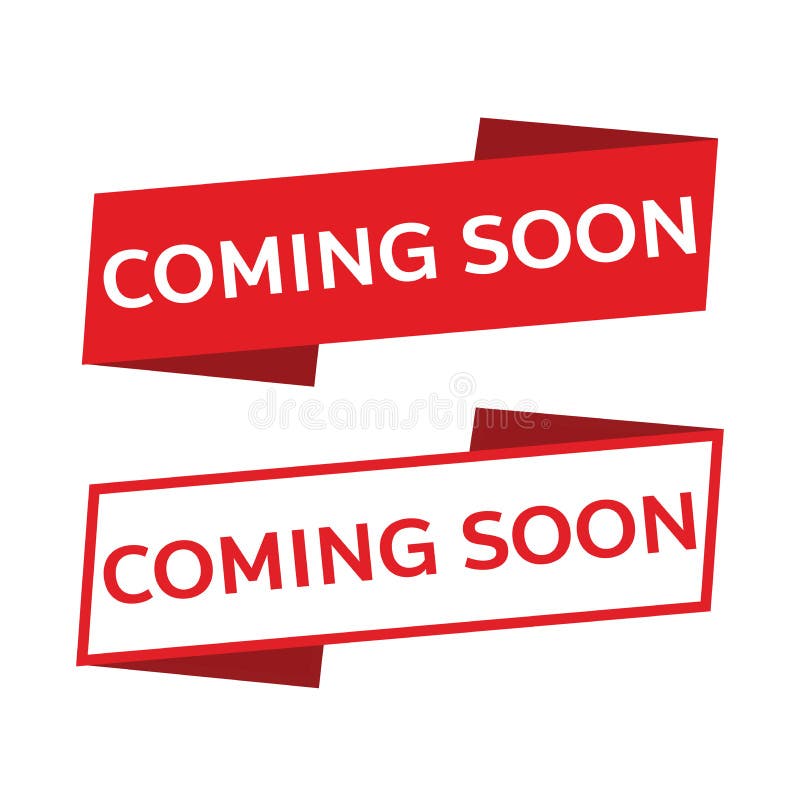 COMING SOON

dreamstime

COMING SOON