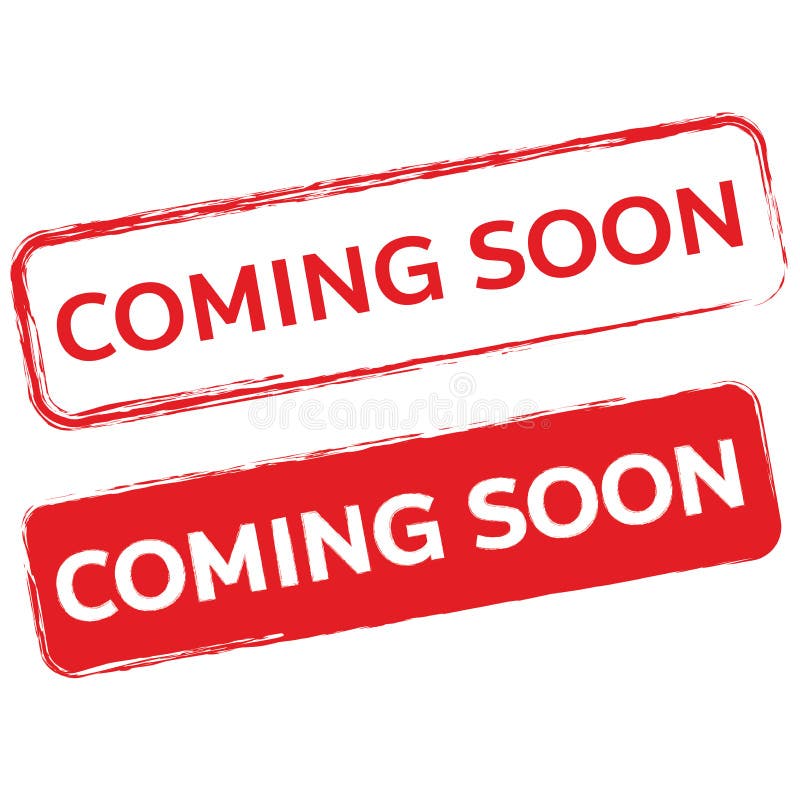 COMING SOON

dreamstime

COMING SOON