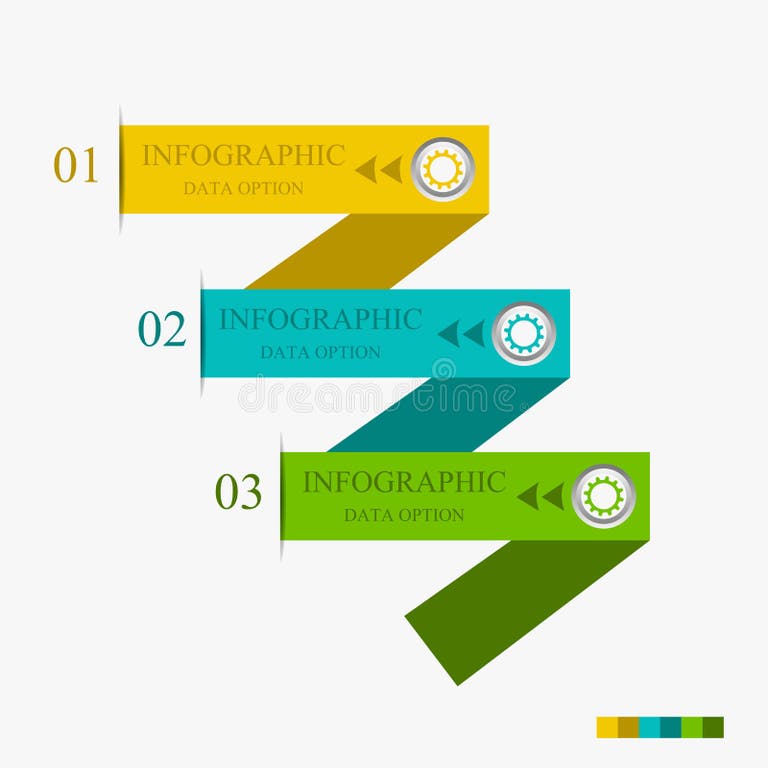 01
INFOGRAPHIC
DATA OPTION

02
INFOGRAPHIC
DATA OPTION

dreamstime

03
INFOGRAPHIC
DATA OPTION