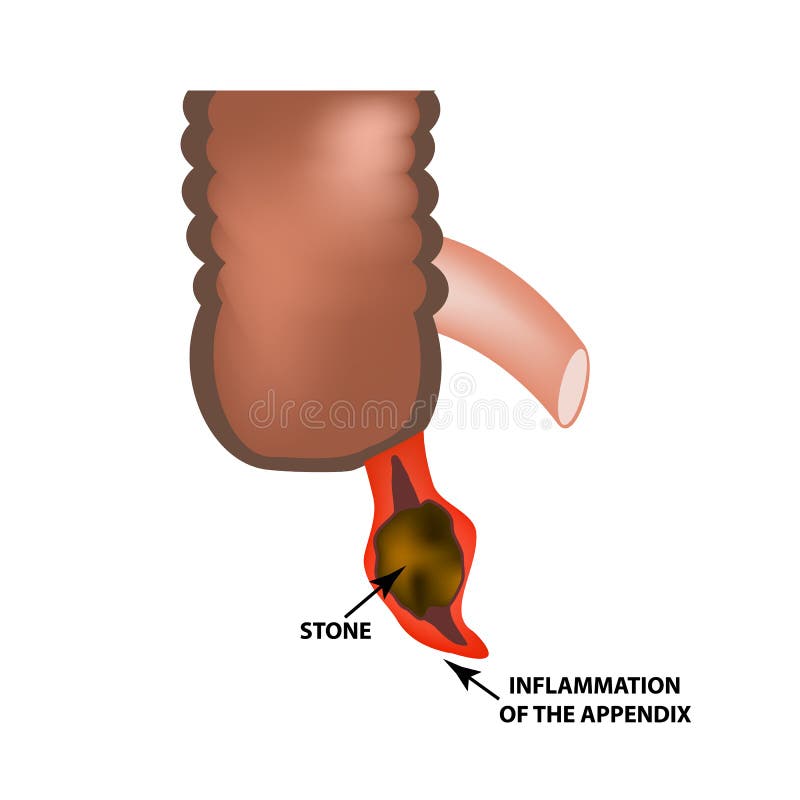 dreamstime

STONE

INFLAMMATION OF THE APPENDIX