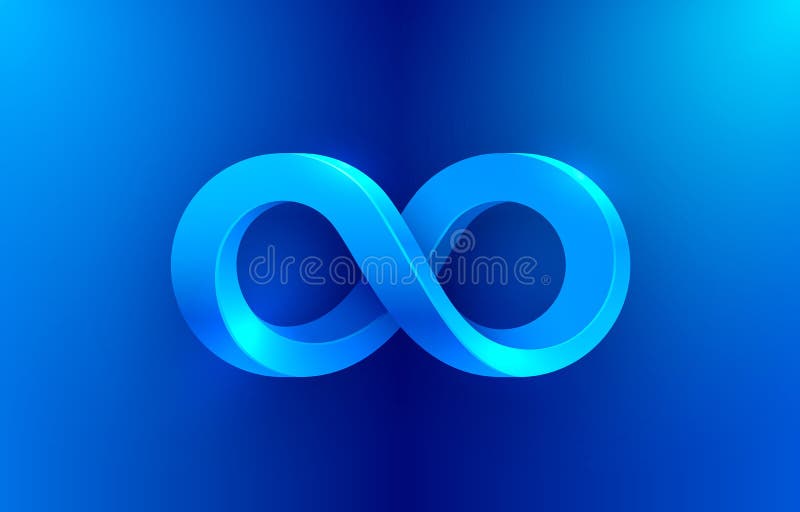 dreamstime