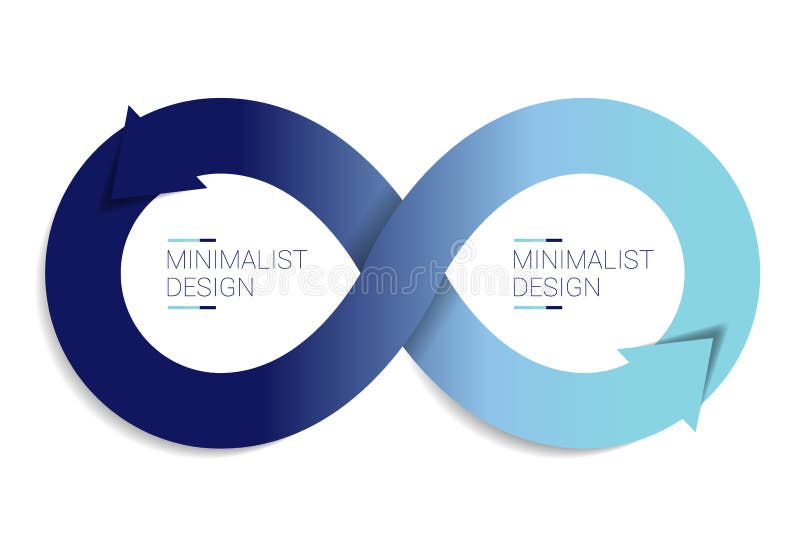 MINIMALIST
DESIGN

MINIMALIST
DESIGN

dreamstime