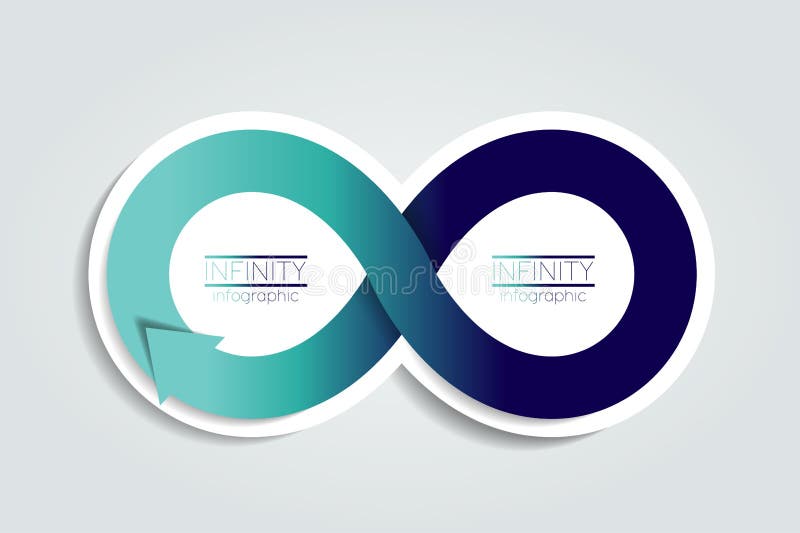 INFINITY
infographic

INFINITY
infographic

dreamstime