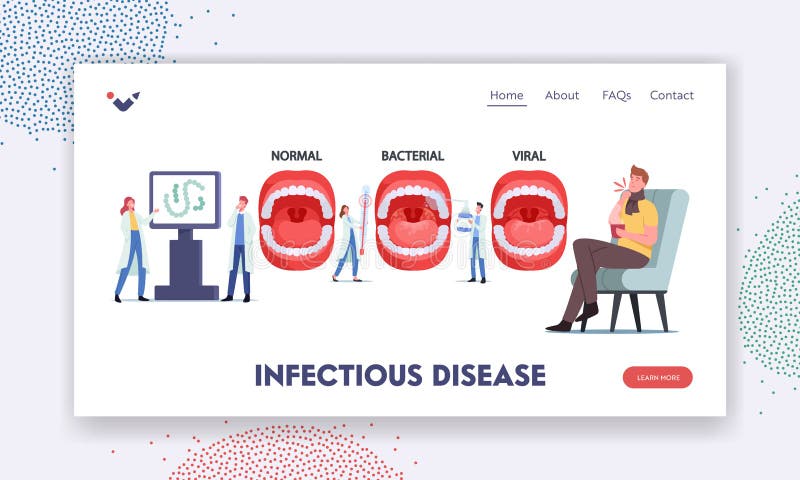 Home About FAQs Contact

NORMAL BACTERIAL VIRAL

INFECTIOUS DISEASE

LEARN MORE