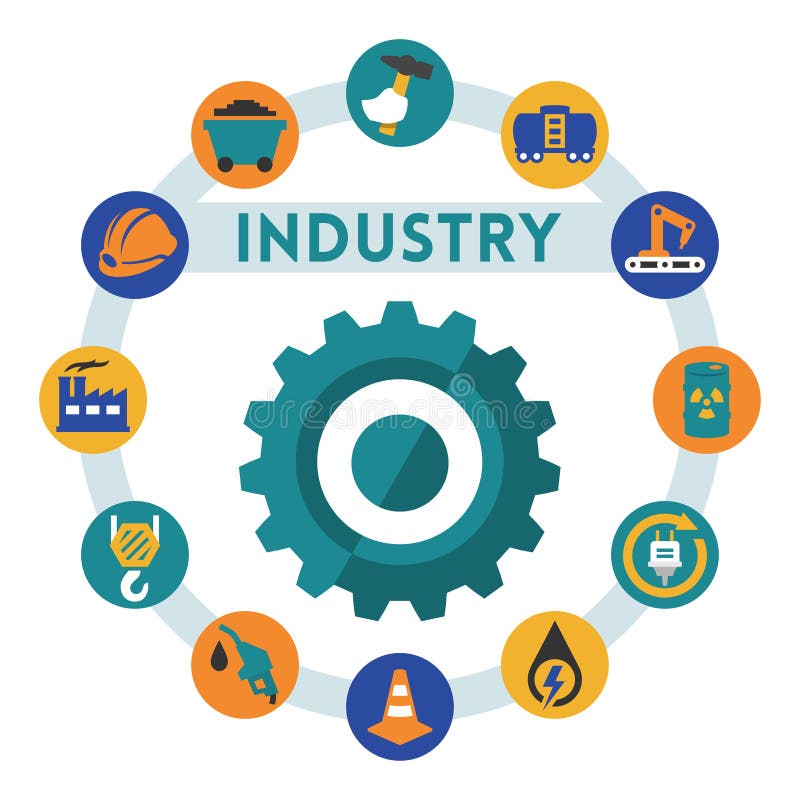 INDUSTRY

dreamstime