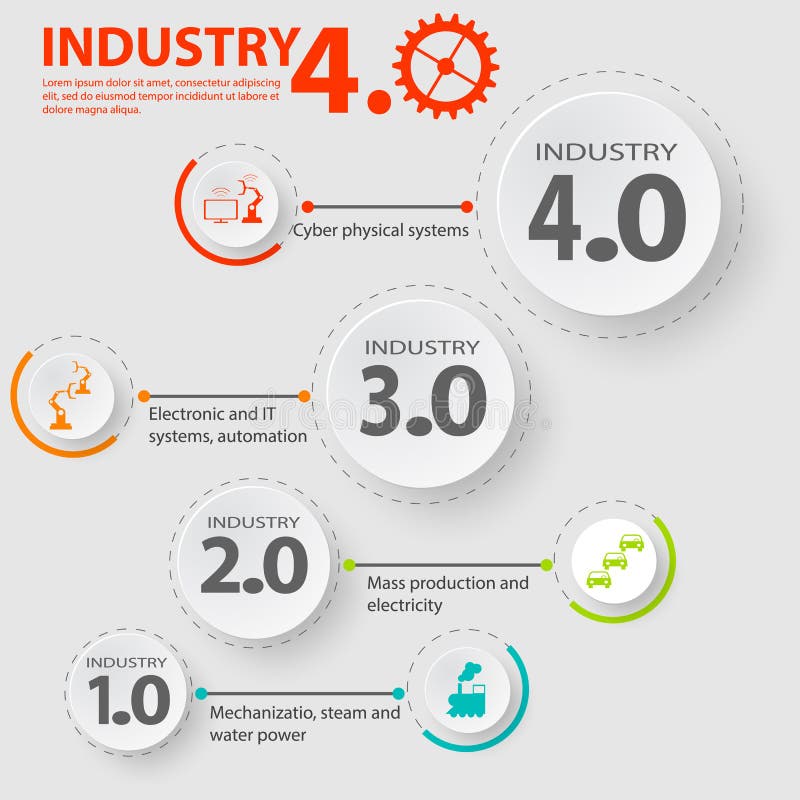 INDUSTRY 4.0

Lorem ipsum dolor sit amet, consectetur adipiscing elit, sed do eiusmod tempor incididunt ut labore et dolore magna aliqua.

Cyber physical systems

INDUSTRY
4.0

Electronic and IT systems, automation

INDUSTRY
3.0

INDUSTRY
2.0

Mass production and electricity

INDUSTRY
1.0

Mechanizatio, steam and water power